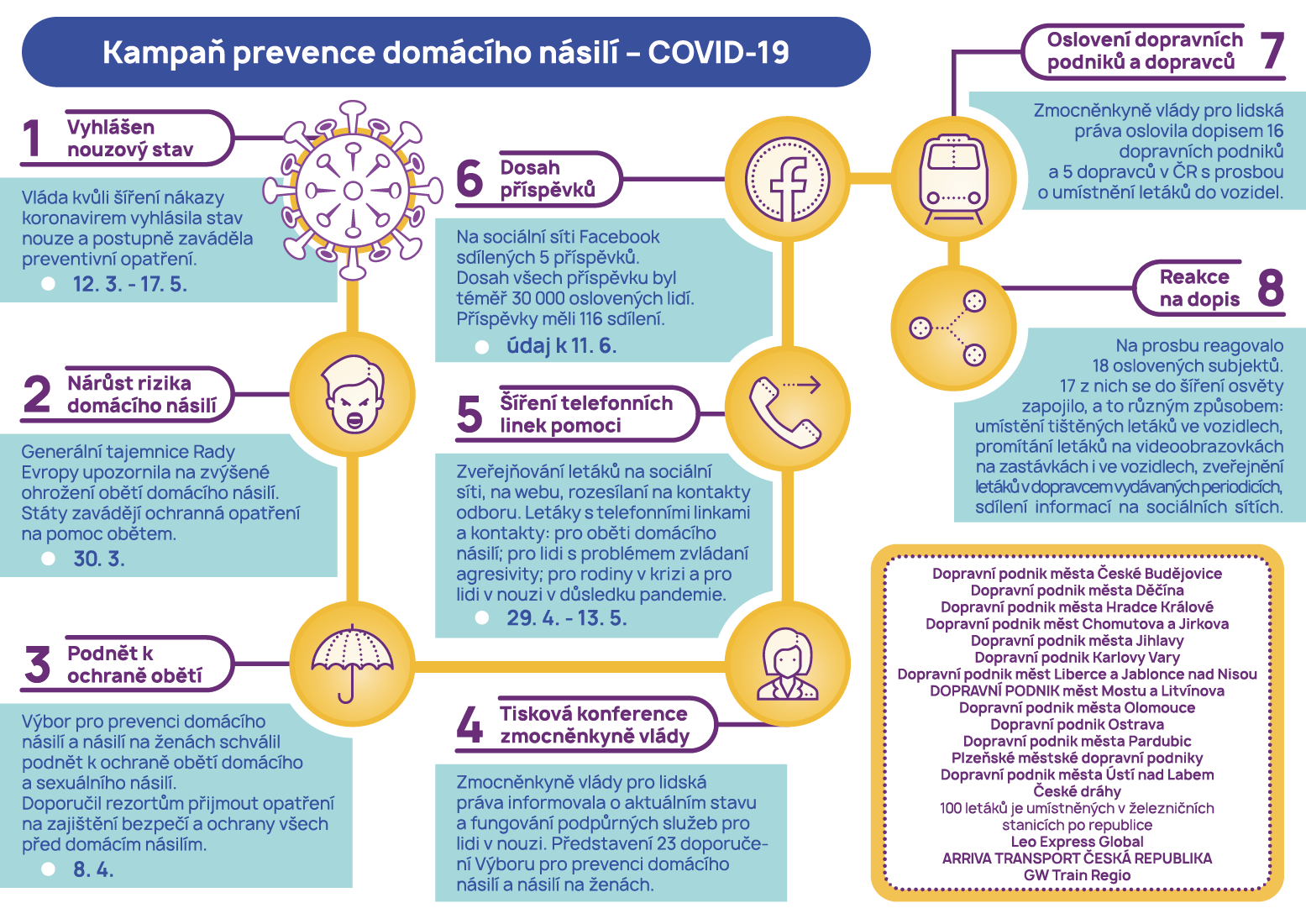 Kampaň prevence domácího násilí – COVID-19

1 Vyhlášen nouzový stav

Vláda kvůli šíření nákazy koronavirem vyhlásila stav nouze a postupně zaváděla preventivní opatření.

12. 3. - 17. 5.

2 Nárůst rizika domácího násilí

Generální tajemnice Rady Evropy upozornila na zvýšené ohrožení obětí domácího násilí. Státy zavádějí ochranná opatření na pomoc obětem.

30. 3.

3 Podnět k ochraně obětí

Výbor pro prevenci domácího násilí a násilí na ženách schválil podnět k ochraně obětí domácího a sexuálního násilí. Doporučil rezortům přijmout opatření na zajištění bezpečí a ochrany všech před domácím násilím.

8. 4.

4 Tisková konference zmocněnkyně vlády

Zmocněnkyně vlády pro lidská práva informovala o aktuálním stavu a fungování podpůrných služeb pro lidi v nouzi. Představení 23 doporučení Výboru pro prevenci domácího násilí a násilí na ženách.

5 Šíření telefonních linek pomoci

Zveřejňování letáků na sociální síti, na webu, rozesílaní na kontakty odboru. Letáky s telefonními linkami a kontakty: pro oběti domácího násilí; pro lidi s problémem zvládaní agresivity; pro rodiny v krizi a pro lidi v nouzi v důsledku pandemie.

29. 4. - 13. 5.

6 Dosah příspěvků

Na sociální síti Facebook sdílených 5 příspěvků. Dosah všech příspěvku byl téměř 30 000 oslovených lidí. Příspěvky měli 116 sdílení.

údaj k 11. 6.

Oslovení dopravních podniků a dopravců 7

Zmocněnkyně vlády pro lidská práva oslovila dopisem 16 dopravních podniků a 5 dopravců v ČR s prosbou o umístnění letáků do vozidel.

Reakce na dopis 8

Na prosbu reagovalo 18 oslovených subjektů. 17 z nich se do šíření osvěty zapojilo, a to různým způsobem: umístění tištěných letáků ve vozidlech, promítání letáků na videoobrazovkách na zastávkách i ve vozidlech, zveřejnění letáků v dopravcem vydávaných periodicích, sdílení informací na sociálních sítích.

Dopravní podnik města České Budějovice
Dopravní podnik města Děčína
Dopravní podnik města Hradce Králové
Dopravní podnik měst Chomutova a Jirkova
Dopravní podnik města Jihlavy
Dopravní podnik Karlovy Vary
Dopravní podnik měst Liberce a Jablonce nad Nisou
DOPRAVNÍ PODNIK měst Mostu a Litvínova
Dopravní podnik města Olomouce
Dopravní podnik Ostrava
Dopravní podnik města Pardubic
Plzeňské městské dopravní podniky
Dopravní podnik města Ústí nad Labem
České dráhy
100 letáků je umístněných v železničních stanicích po republice
Leo Express Global
ARRIVA TRANSPORT ČESKÁ REPUBLIKA
GW Train Regio